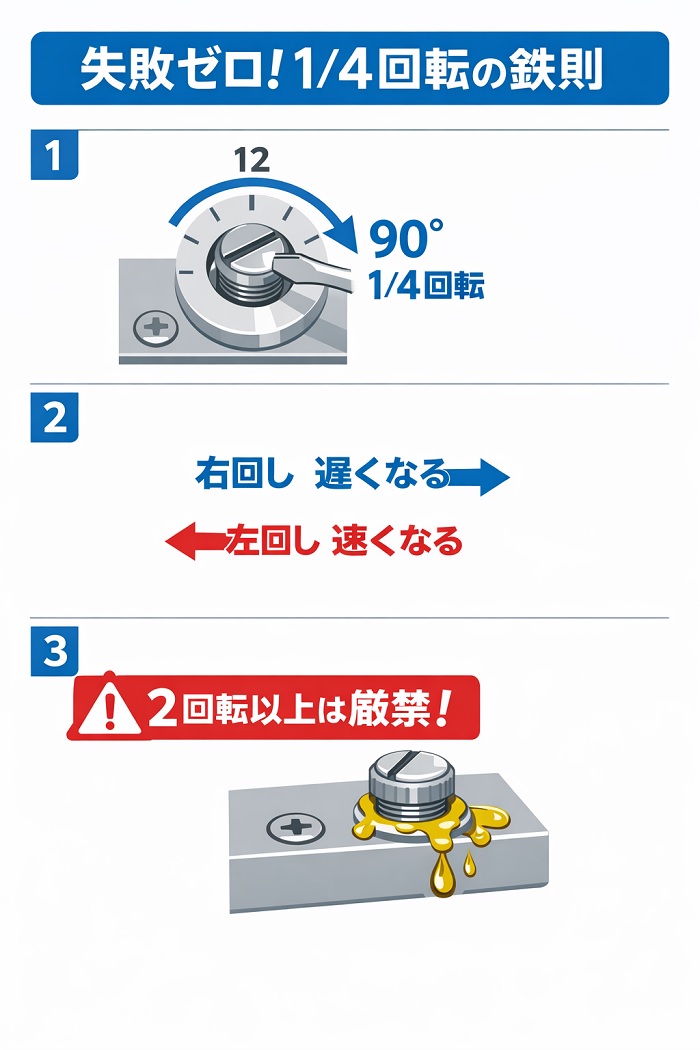 失敗ゼロ！1/4回転の鉄則

1

12

90°
1/4回転

2

右回し 遅くなる

左回し 速くなる

3

2回転以上は厳禁！