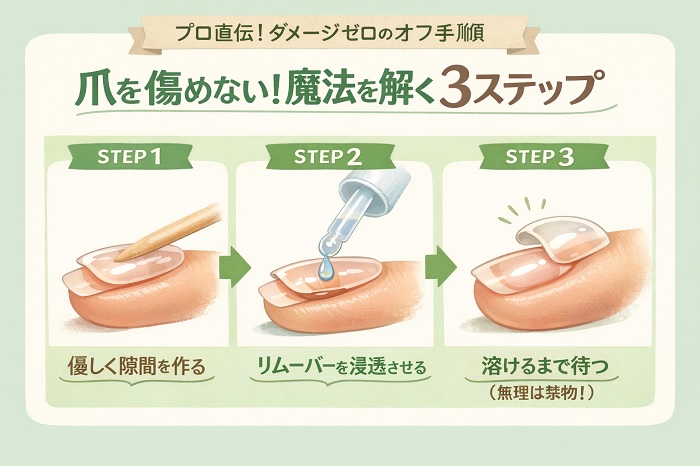 プロ直伝！ダメージゼロのオフ手順

爪を傷めない！魔法を解く3ステップ

STEP 1

優しく隙間を作る

STEP 2

リムーバーを浸透させる

STEP 3

溶けるまで待つ
（無理は禁物！）