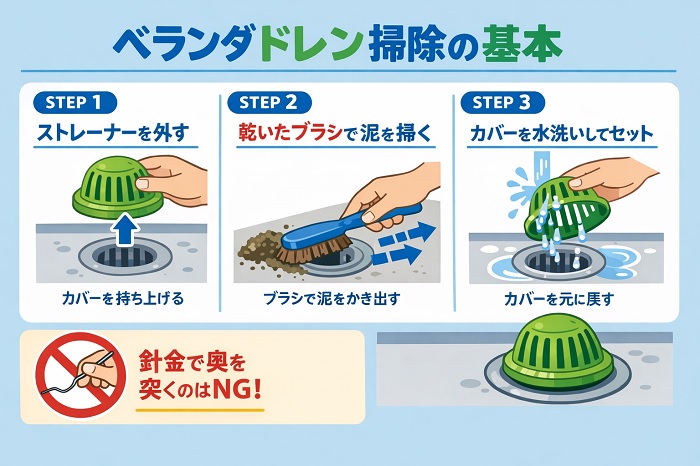 ベランダドレン掃除の基本

STEP 1
ストレーナーを外す
カバーを持ち上げる

STEP 2
乾いたブラシで泥を掃く
ブラシで泥をかき出す

STEP 3
カバーを水洗いしてセット
カバーを元に戻す

針金で奥を突くのはNG!