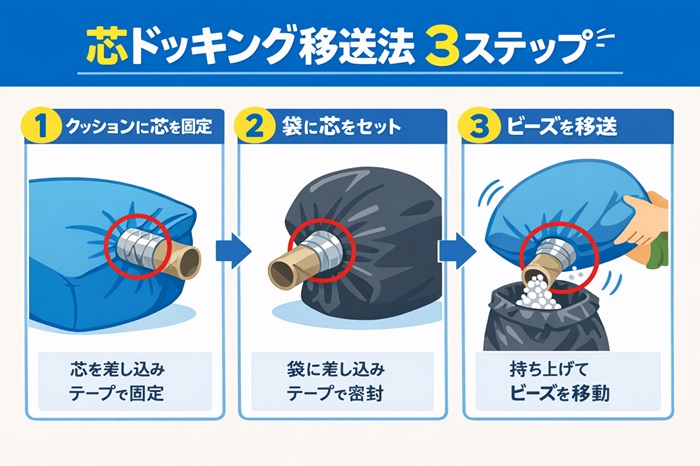 芯ドッキング移送法 3ステップ

1 クッションに芯を固定

芯を差し込み
テープで固定

2 袋に芯をセット

袋に差し込み
テープで密封

3 ビーズを移送

持ち上げて
ビーズを移動